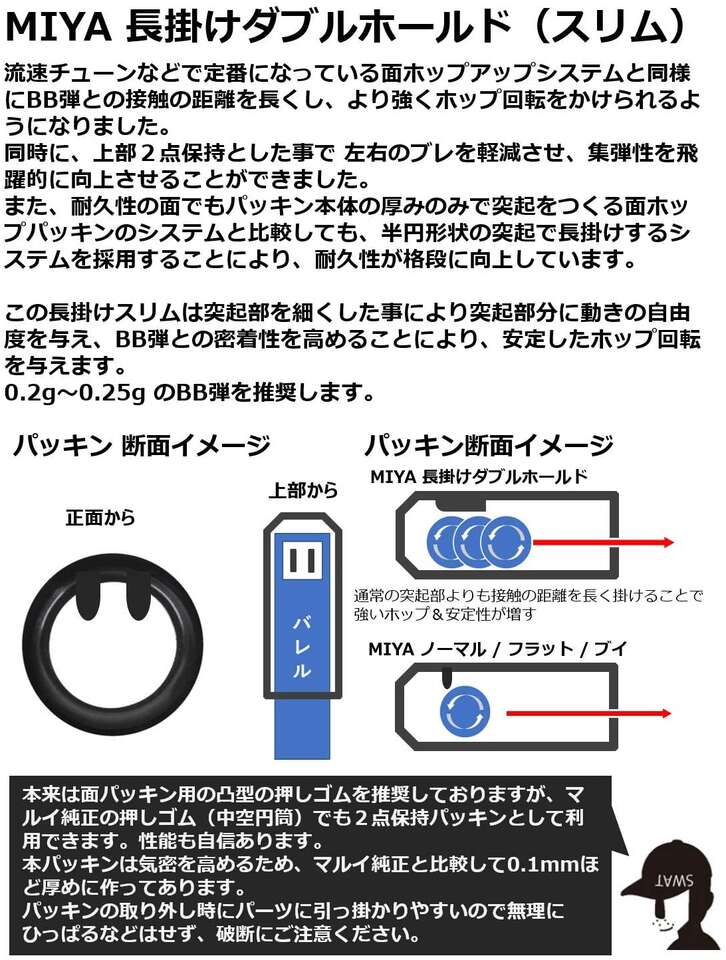 MIYA 長掛けダブルホールド（スリム）

流速チューンなどで定番になっている面ホップアップシステムと同様にBB弾との接触の距離を長くし、より強くホップ回転をかけられるようになりました。
同時に、上部２点保持とした事で 左右のブレを軽減させ、集弾性を飛躍的に向上させることができました。
また、耐久性の面でもパッキン本体の厚みのみで突起をつくる面ホップパッキンのシステムと比較しても、半円形状の突起で長掛けするシステムを採用することにより、耐久性が格段に向上しています。

この長掛けスリムは突起部を細くした事により突起部分に動きの自由度を与え、BB弾との密着性を高めることにより、安定したホップ回転を与えます。
0.2g～0.25g のBB弾を推奨します。

パッキン 断面イメージ

正面から

上部から

バレル

パッキン断面イメージ

MIYA 長掛けダブルホールド

通常の突起部よりも接触の距離を長く掛けることで強いホップ＆安定性が増す

MIYA ノーマル / フラット / ブイ

本来は面パッキン用の凸型の押しゴムを推奨しておりますが、マルイ純正の押しゴム（中空円筒）でも２点保持パッキンとして利用できます。性能も自信あります。
本パッキンは気密を高めるため、マルイ純正と比較して0.1mmほど厚めに作ってあります。
パッキンの取り外し時にパーツに引っ掛かりやすいので無理にひっぱるなどはせず、破断にご注意ください。

SWAT