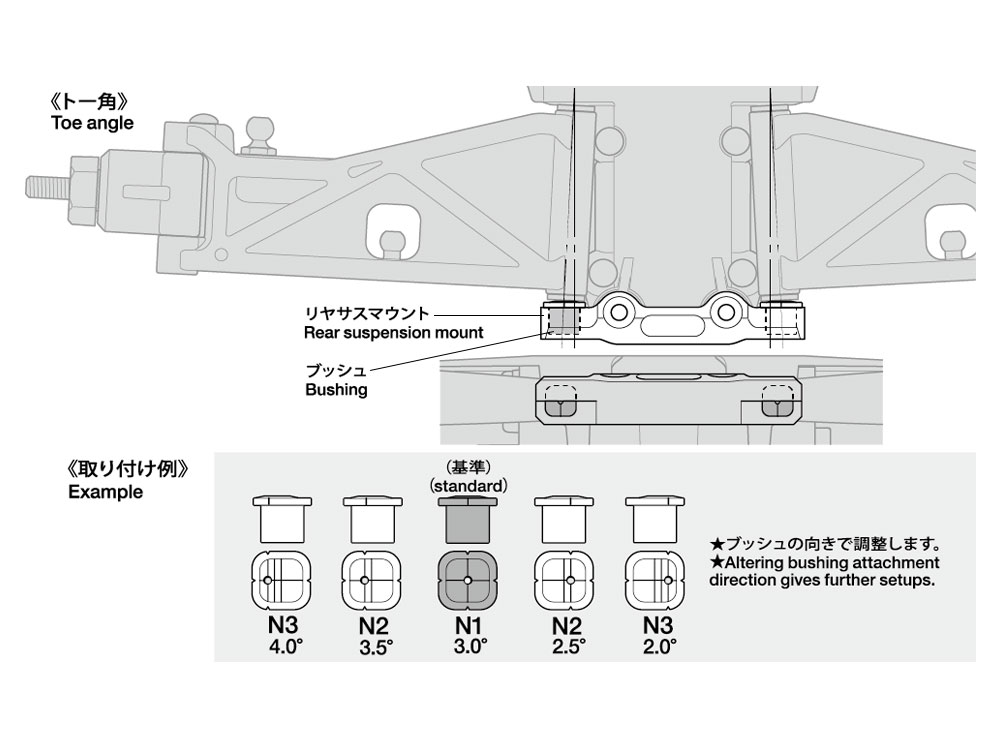 《トー角》
Toe angle

リヤサスマウント
Rear suspension mount

ブッシュ
Bushing

《取り付け例》
Example

(基準)
(standard)

N3
4.0°

N2
3.5°

N1
3.0°

N2
2.5°

N3
2.0°

★ブッシュの向きで調整します。
★Altering bushing attachment direction gives further setups.