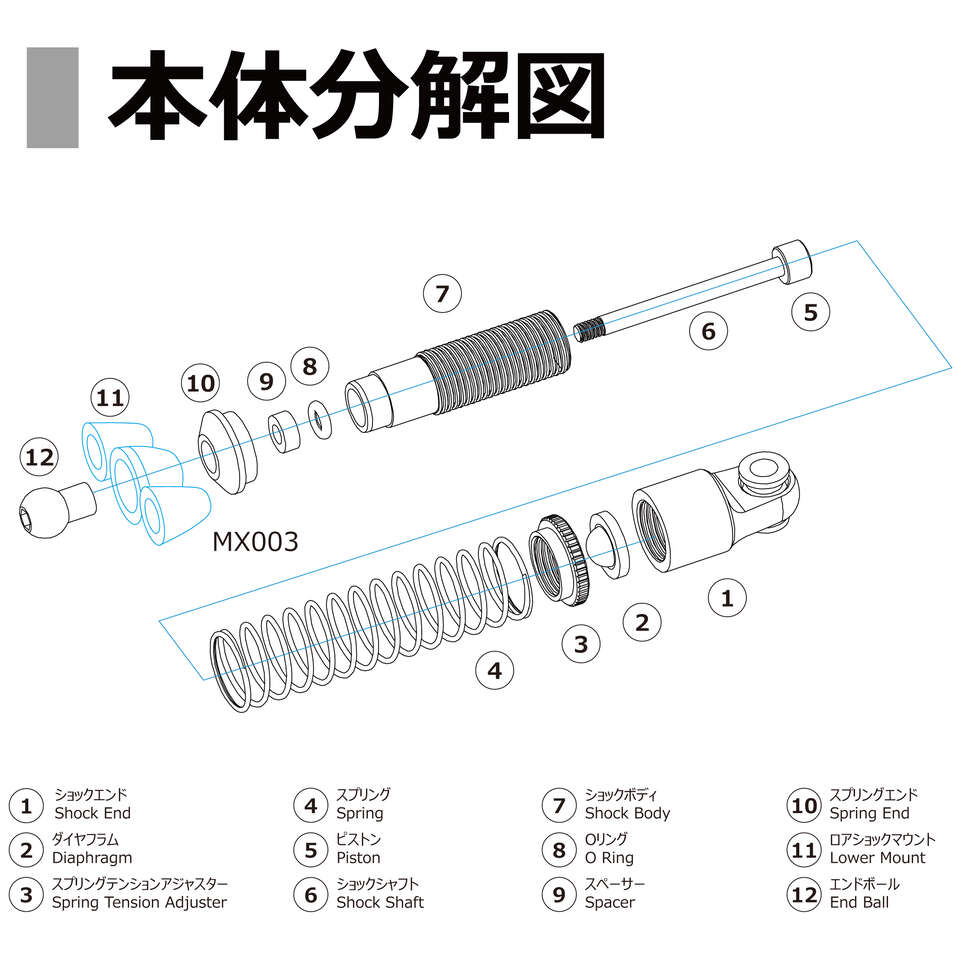 本体分解図

7
5
6
10
9
8
11
12
MX003
1
2
3
4

1 ショックエンド
Shock End
2 ダイヤフラム
Diaphragm
3 スプリングテンションアジャスター
Spring Tension Adjuster

4 スプリング
Spring
5 ピストン
Piston
6 ショックシャフト
Shock Shaft

7 ショックボディ
Shock Body
8 Oリング
O Ring
9 スペーサー
Spacer

10 スプリングエンド
Spring End
11 ロアショックマウント
Lower Mount
12 エンドボール
End Ball