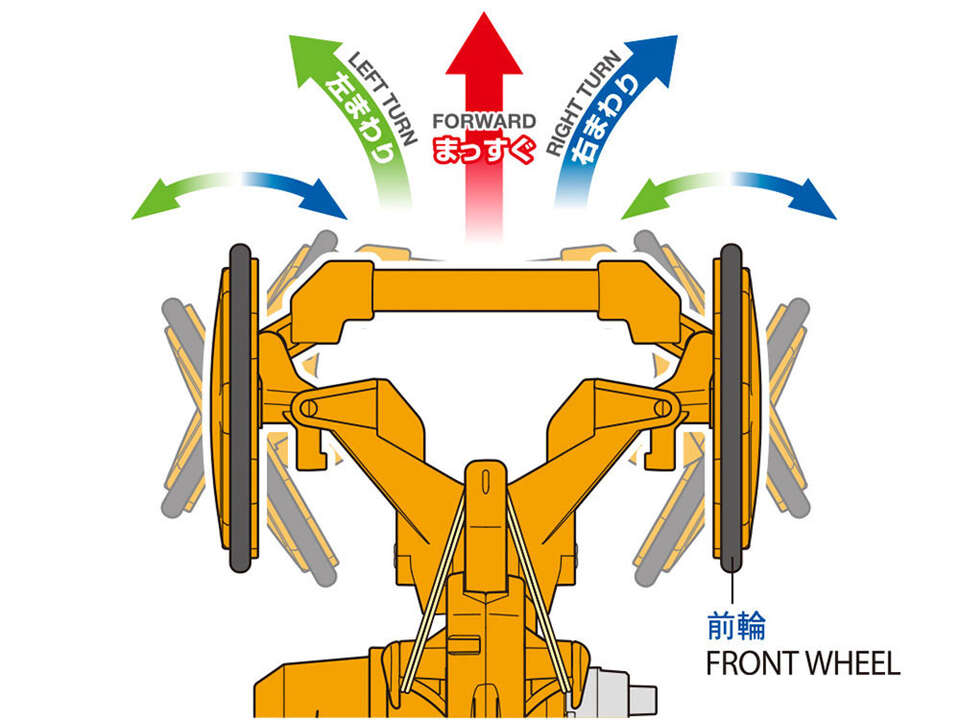 LEFT TURN
左まわり

FORWARD
まっすぐ

RIGHT TURN
右まわり

前輪
FRONT WHEEL