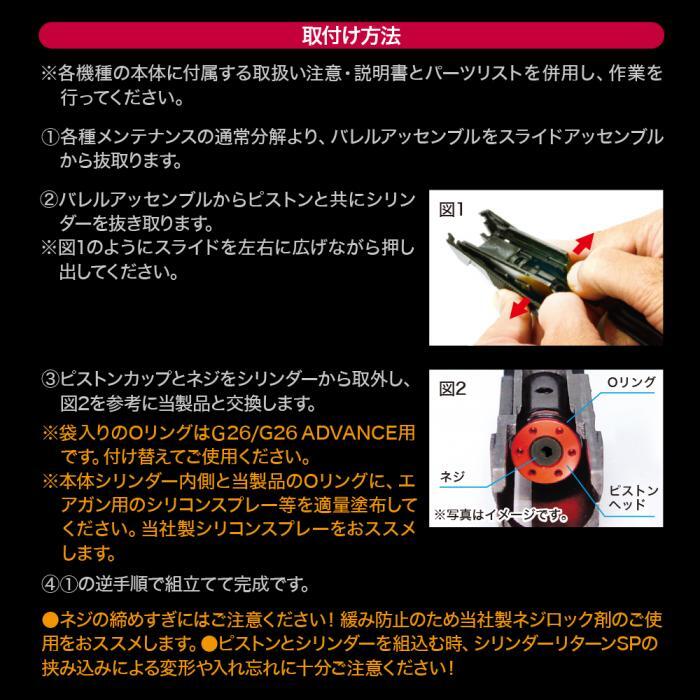 取付け方法

※各機種の本体に付属する取扱い注意・説明書とパーツリストを併用し、作業を行ってください。

①各種メンテナンスの通常分解より、バレルアッセンブルをスライドアッセンブルから抜取ります。

②バレルアッセンブルからピストンと共にシリンダーを抜き取ります。
※図1のようにスライドを左右に広げながら押し出してください。

図1

③ピストンカップとネジをシリンダーから取外し、図2を参考に当製品と交換します。
※袋入りのOリングはG26/G26 ADVANCE用です。付け替えてご使用ください。
※本体シリンダー内側と当製品のOリングに、エアガン用のシリコンスプレー等を適量塗布してください。当社製シリコンスプレーをおススメします。

図2
Oリング
ネジ
ピストンヘッド
※写真はイメージです。

④①の逆手順で組立てて完成です。

●ネジの締めすぎにはご注意ください！緩み防止のため当社製ネジロック剤のご使用をおススメします。●ピストンとシリンダーを組込む時、シリンダーリターンSPの挟み込みによる変形や入れ忘れに十分ご注意ください！