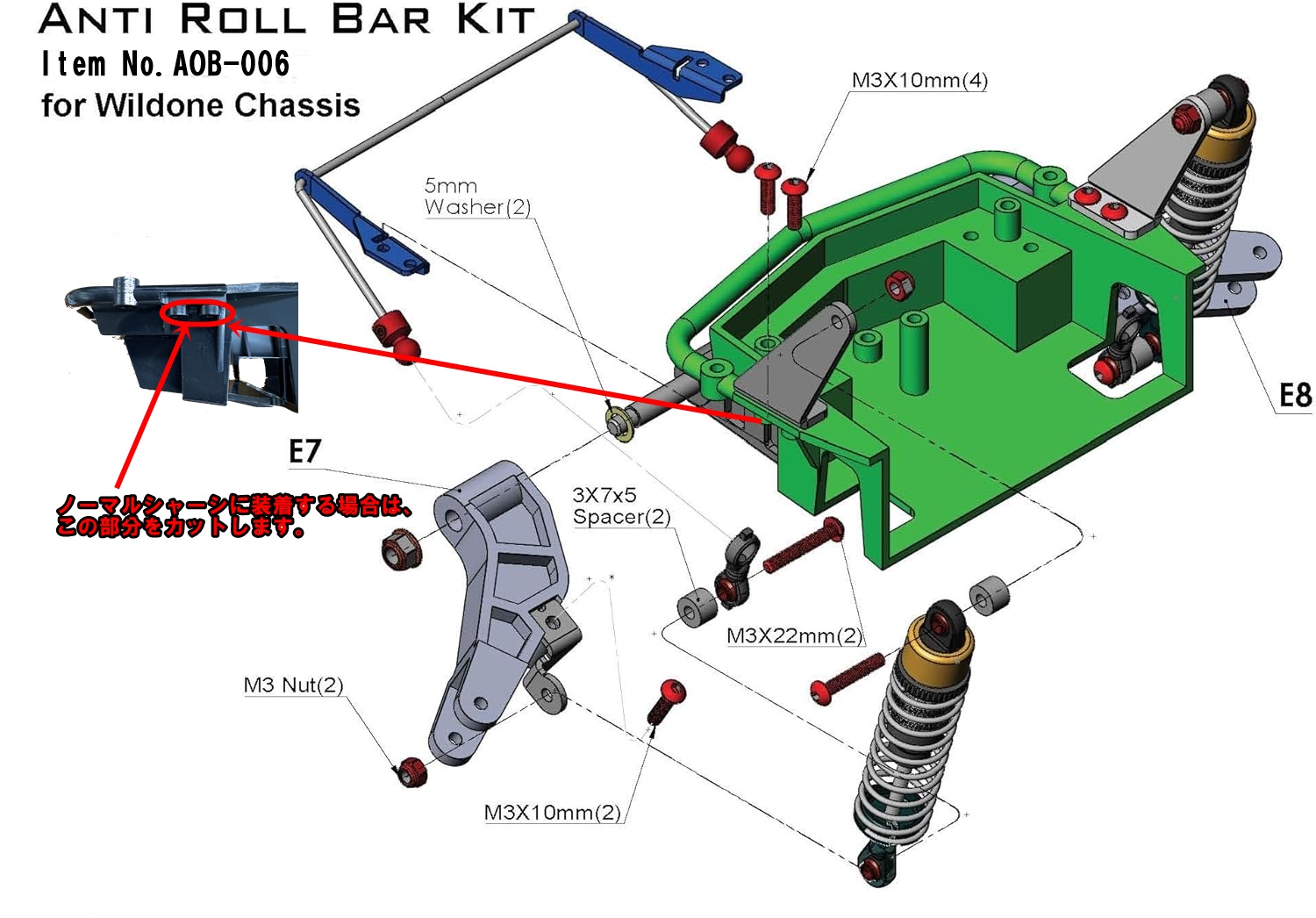 ANTI ROLL BAR KIT
Item No. AOB-006
for Wildone Chassis

M3X10mm(4)

5mm Washer(2)

E8

E7

ノーマルシャーシに装着する場合は、この部分をカットします。

3X7x5 Spacer(2)

M3X22mm(2)

M3 Nut(2)

M3X10mm(2)