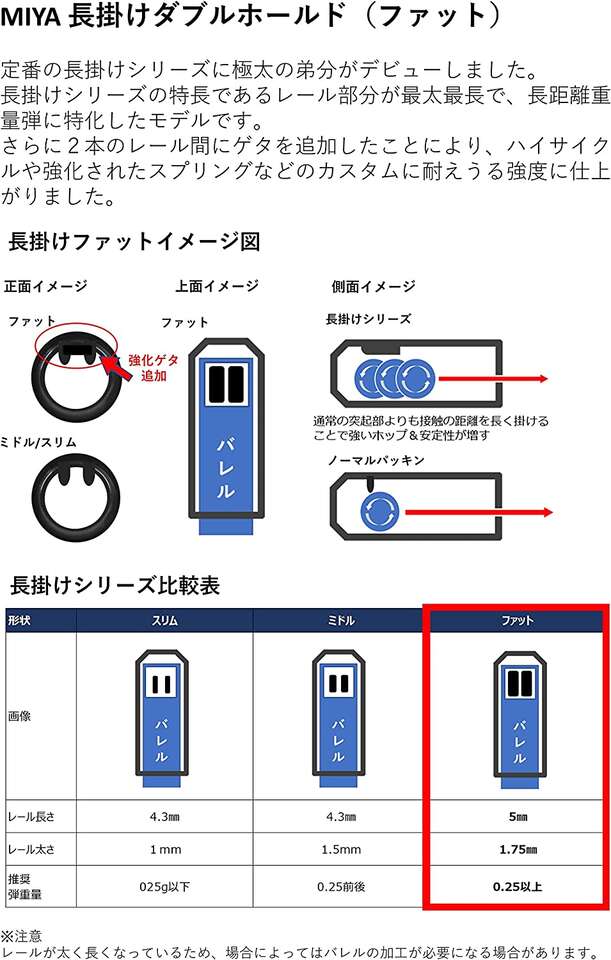 MIYA 長掛けダブルホールド（ファット）

定番の長掛けシリーズに極太の弟分がデビューしました。
長掛けシリーズの特長であるレール部分が最太最長で、長距離重量弾に特化したモデルです。
さらに２本のレール間にゲタを追加したことにより、ハイサイクルや強化されたスプリングなどのカスタムに耐えうる強度に仕上がりました。

長掛けファットイメージ図

正面イメージ
ファット
強化ゲタ追加
ミドル/スリム

上面イメージ
ファット
バレル

側面イメージ
長掛けシリーズ
通常の突起部よりも接触の距離を長く掛けることで強いホップ＆安定性が増す
ノーマルパッキン

長掛けシリーズ比較表

| 形状 | スリム | ミドル | ファット |
|---|---|---|---|
| 画像 | バレル | バレル | バレル |
| レール長さ | 4.3㎜ | 4.3㎜ | 5㎜ |
| レール太さ | 1 mm | 1.5mm | 1.75㎜ |
| 推奨弾重量 | 025g以下 | 0.25前後 | 0.25以上 |

※注意
レールが太く長くなっているため、場合によってはバレルの加工が必要になる場合があります。